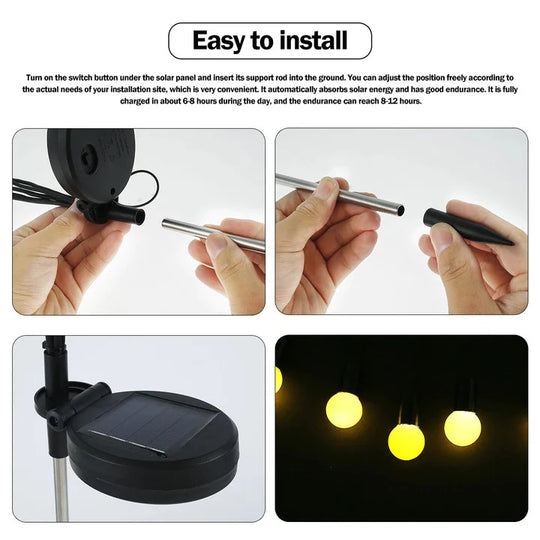 Easy to install

Turn on the switch button under the solar panel and insert its support rod into the ground. You can adjust the position freely according to the actual needs of your installation site, which is very convenient. It automatically absorbs solar energy and has good endurance. It is fully charged in about 6-8 hours during the day, and the endurance can reach 8-12 hours.